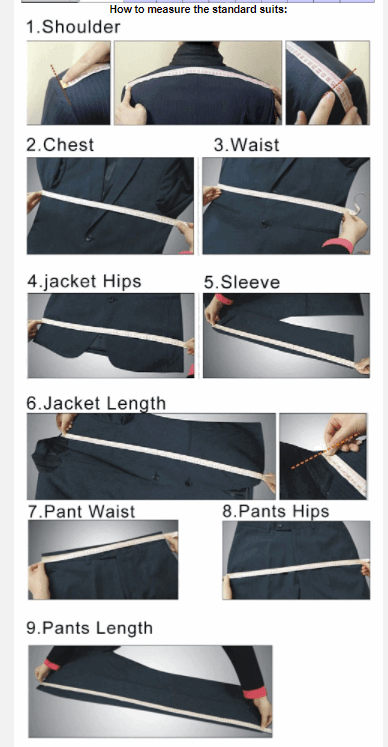 How to measure the standard suits:

1.Shoulder

2.Chest

3.Waist

4.jacket Hips

5.Sleeve

6.Jacket Length

7.Pant Waist

8.Pants Hips

9.Pants Length